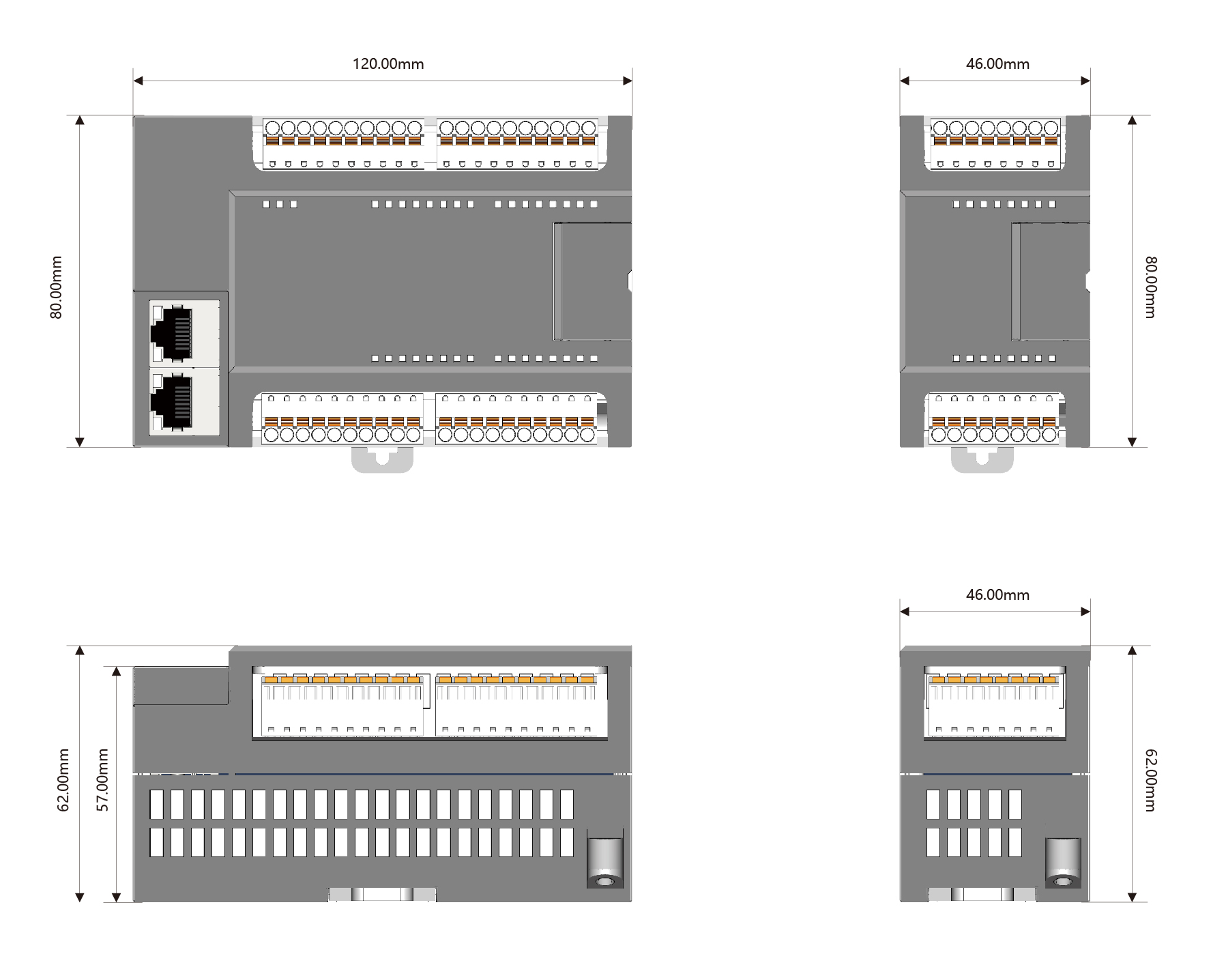 120.00mm

80.00mm

46.00mm

80.00mm

62.00mm

57.00mm

46.00mm

62.00mm